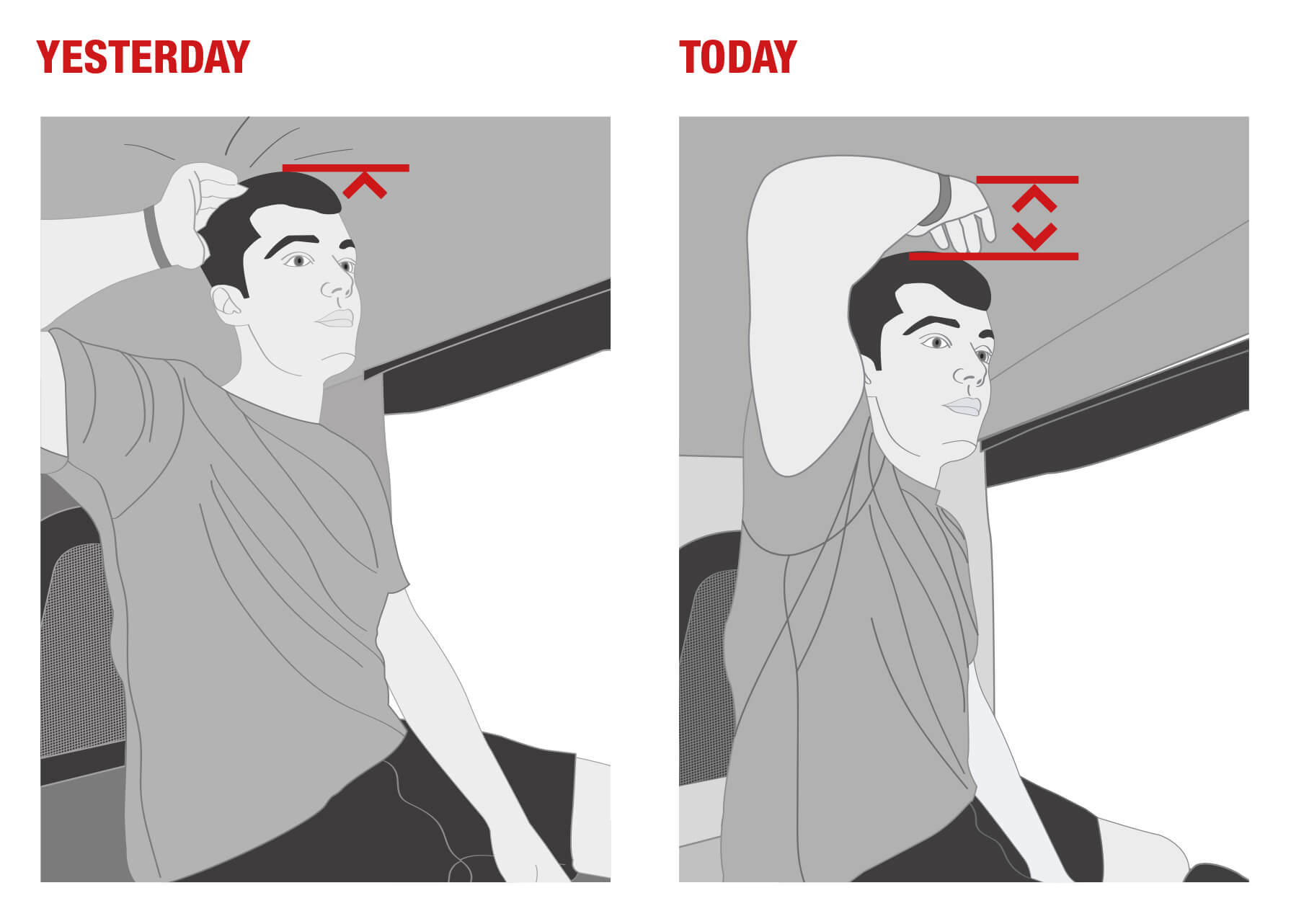 YESTERDAY

TODAY