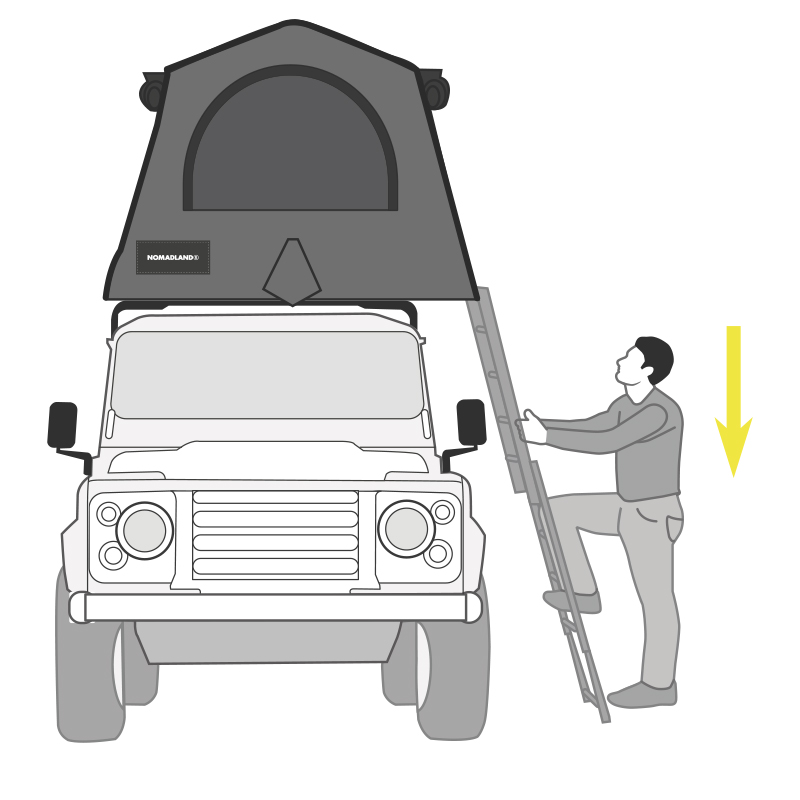 NOMADLAND®